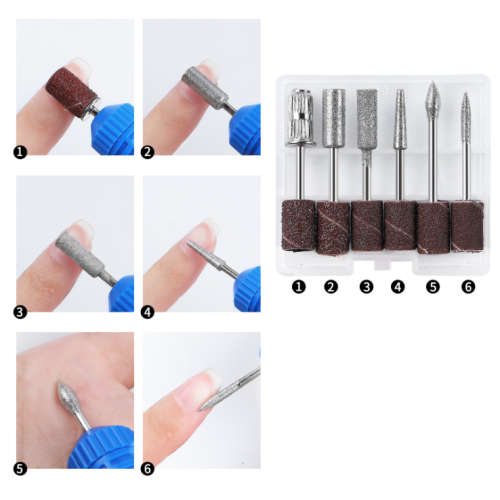 1
2
3
4
5
6
1 2 3 4 5 6