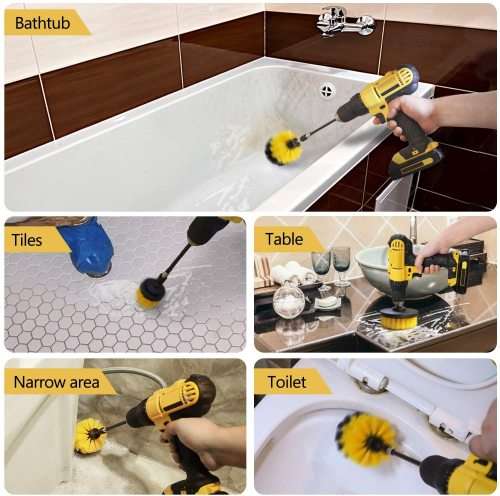 Bathtub

Tiles

Table

Narrow area

Toilet