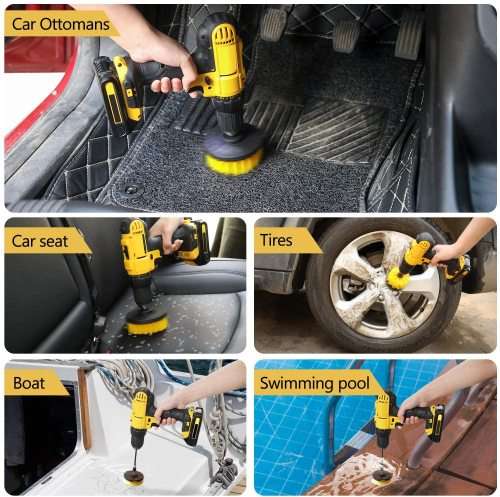 Car Ottomans

Car seat

Tires

Boat

Swimming pool