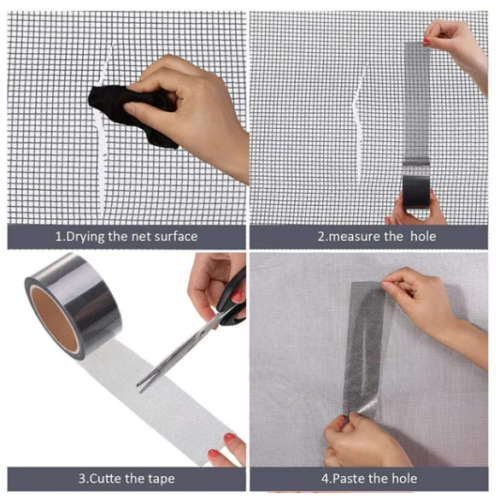 1.Drying the net surface

2.measure the  hole

3.Cutte the tape

4.Paste the hole