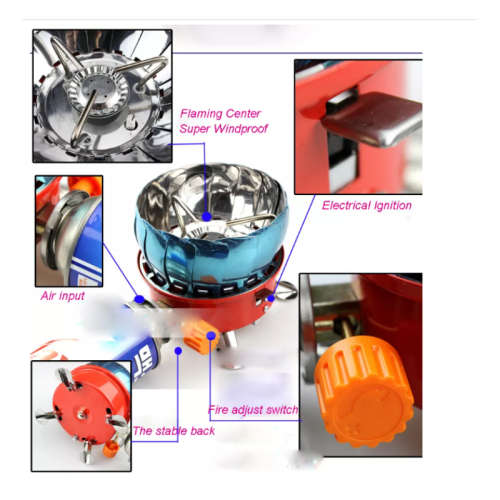 Flaming Center
Super Windproof

Electrical Ignition

Air input

Fire adjust switch

The stable back