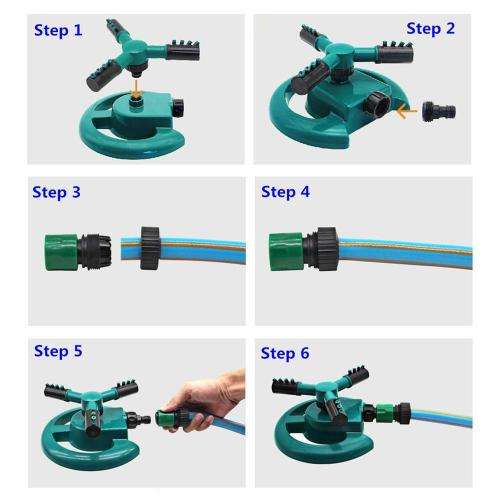 Step 1

Step 2

Step 3

Step 4

Step 5

Step 6