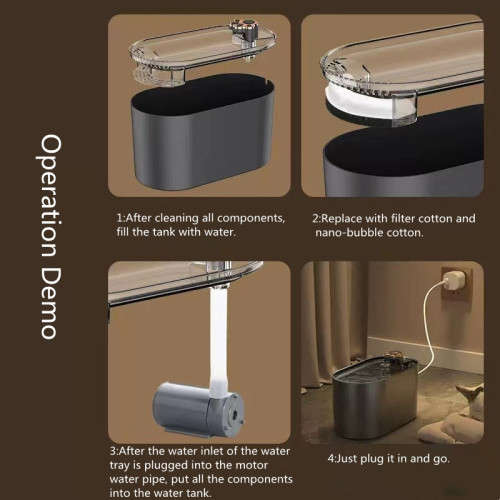 Operation Demo

1:After cleaning all components, fill the tank with water.

2:Replace with filter cotton and nano-bubble cotton.

3:After the water inlet of the water tray is plugged into the motor water pipe, put all the components into the water tank.

4:Just plug it in and go.