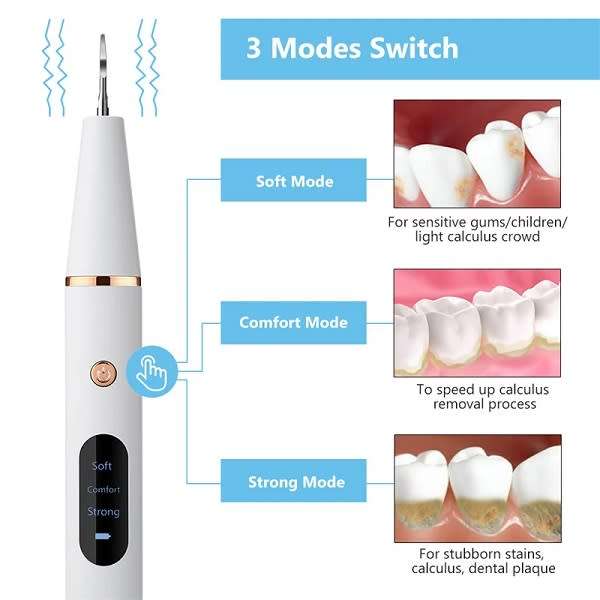 3 Modes Switch

Soft Mode

For sensitive gums/children/ light calculus crowd

Comfort Mode

To speed up calculus removal process

Strong Mode

For stubborn stains, calculus, dental plaque

Soft
Comfort
Strong