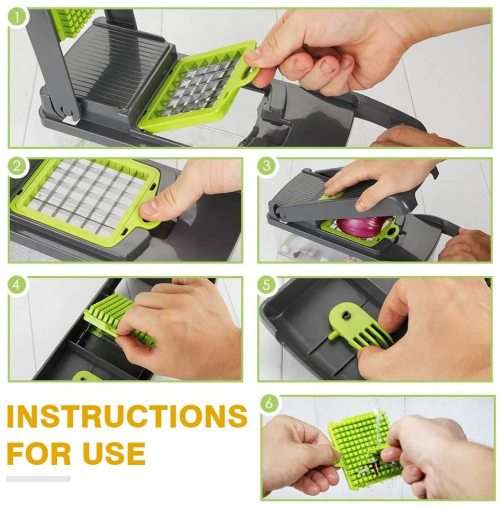 1

2

3

4

5

INSTRUCTIONS FOR USE

6