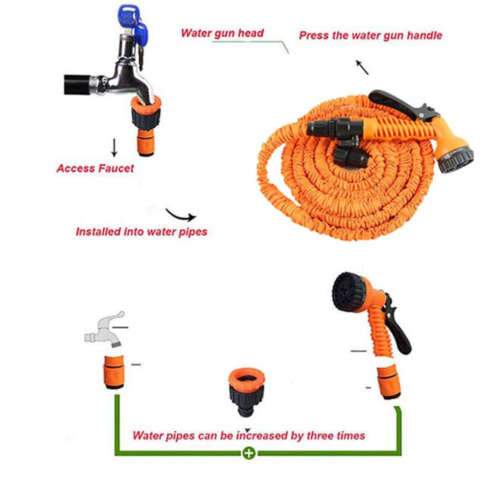 Water gun head

Press the water gun handle

Access Faucet

Installed into water pipes

Water pipes can be increased by three times