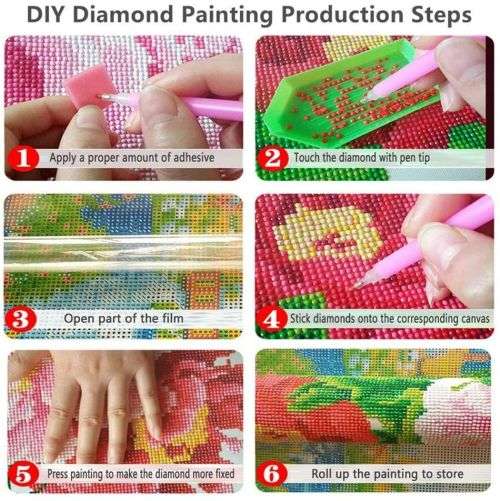 DIY Diamond Painting Production Steps

1 Apply a proper amount of adhesive

2 Touch the diamond with pen tip

3 Open part of the film

4 Stick diamonds onto the corresponding canvas

5 Press painting to make the diamond more fixed

6 Roll up the painting to store