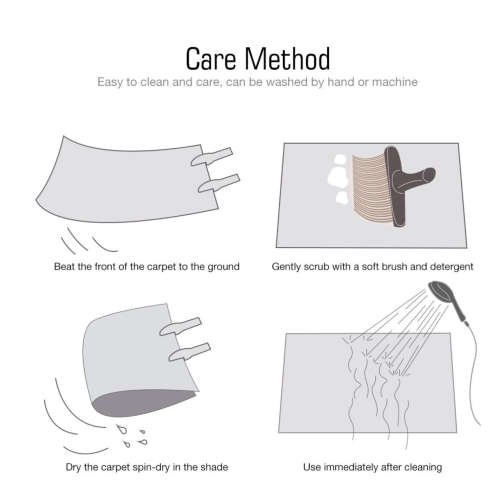 Care Method

Easy to clean and care, can be washed by hand or machine

Beat the front of the carpet to the ground

Gently scrub with a soft brush and detergent

Dry the carpet spin-dry in the shade

Use immediately after cleaning