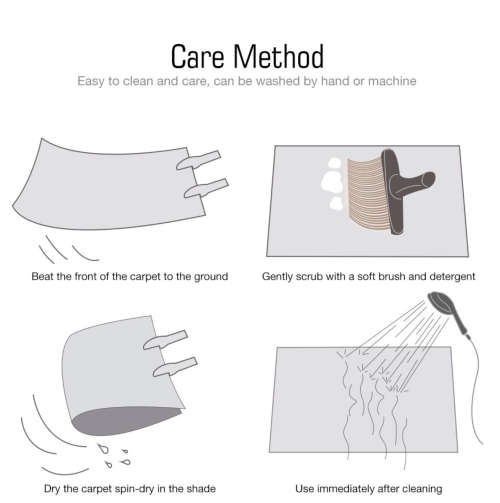 Care Method
Easy to clean and care, can be washed by hand or machine

Beat the front of the carpet to the ground

Gently scrub with a soft brush and detergent

Dry the carpet spin-dry in the shade

Use immediately after cleaning