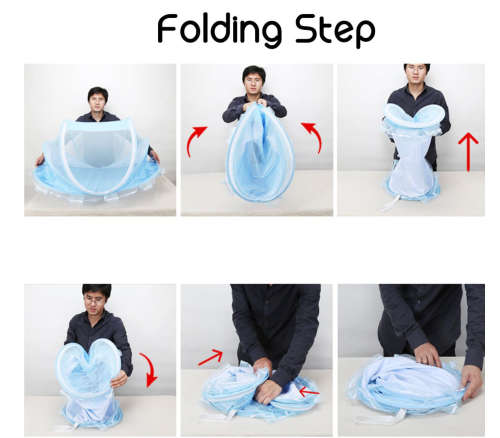 Folding Step