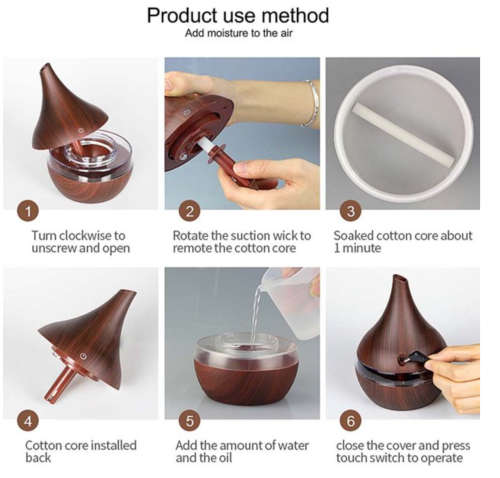 Product use method

Add moisture to the air

1

Turn clockwise to unscrew and open

2

Rotate the suction wick to remote the cotton core

3

Soaked cotton core about 1 minute

4

Cotton core installed back

5

Add the amount of water and the oil

6

close the cover and press touch switch to operate