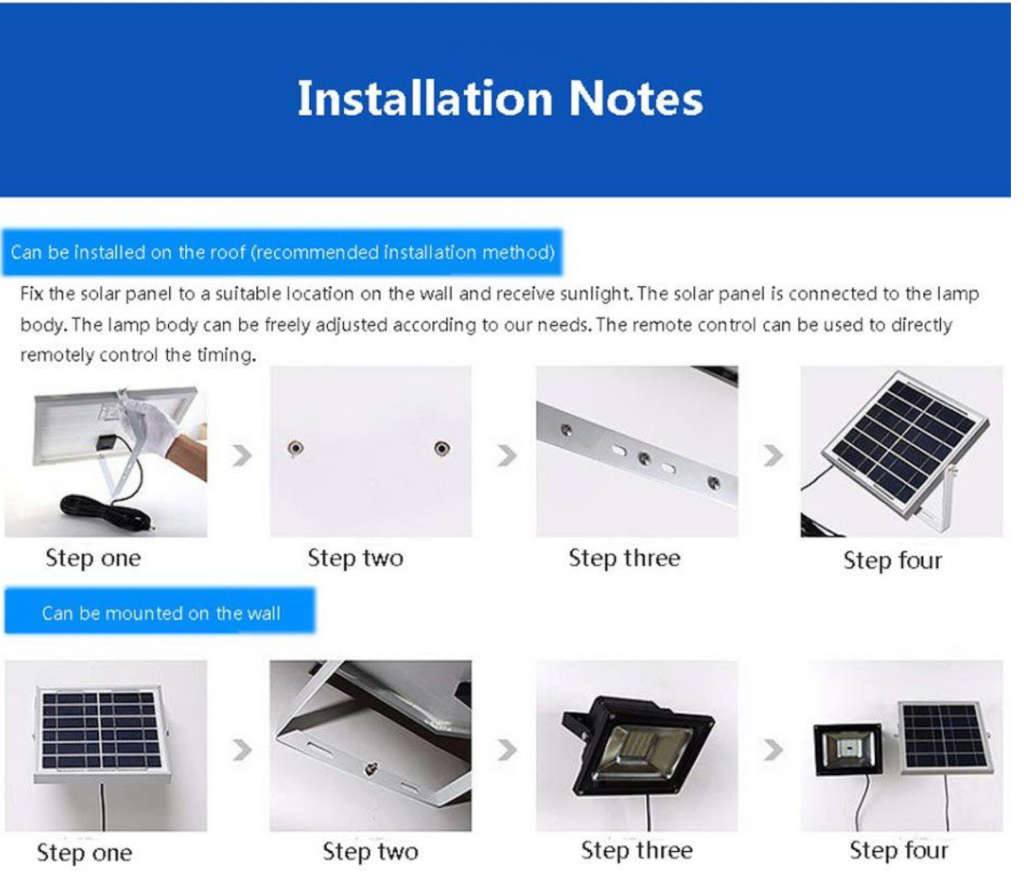 Installation Notes

Can be installed on the roof (recommended installation method)

Fix the solar panel to a suitable location on the wall and receive sunlight. The solar panel is connected to the lamp body. The lamp body can be freely adjusted according to our needs. The remote control can be used to directly remotely control the timing.

Step one

Step two

Step three

Step four

Can be mounted on the wall

Step one

Step two

Step three

Step four