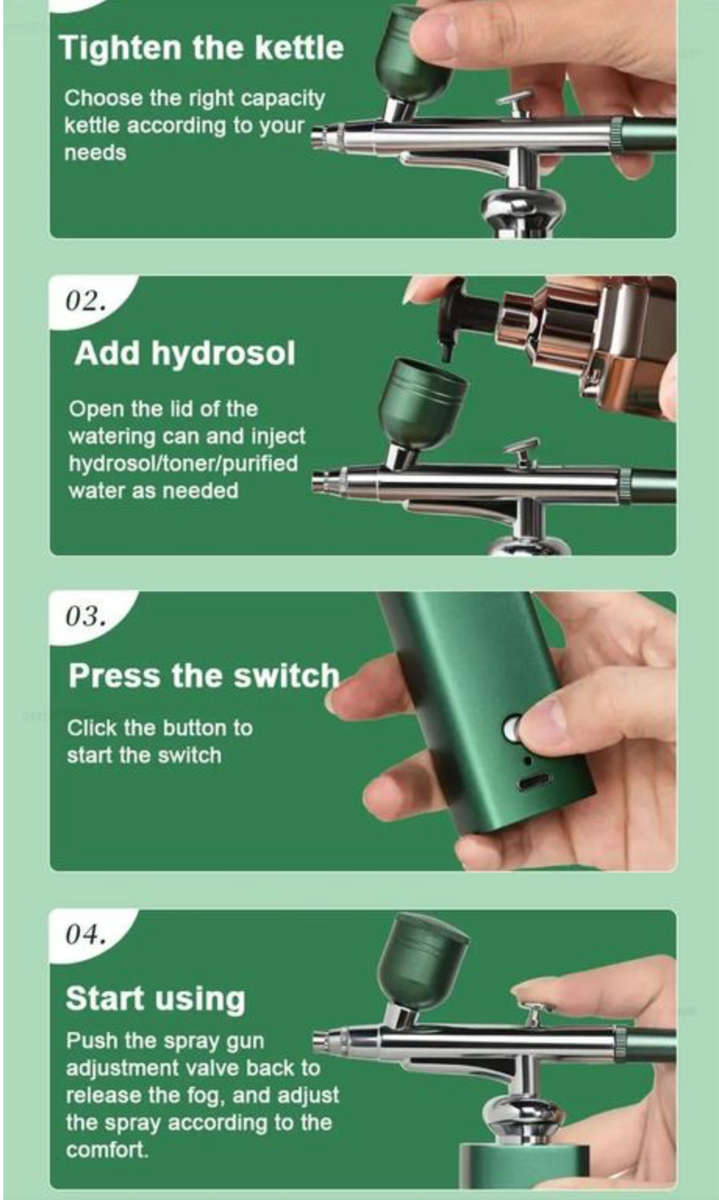 Tighten the kettle

Choose the right capacity kettle according to your needs

02.

Add hydrosol

Open the lid of the watering can and inject hydrosol/toner/purified water as needed

03.

Press the switch

Click the button to start the switch

04.

Start using

Push the spray gun adjustment valve back to release the fog, and adjust the spray according to the comfort.