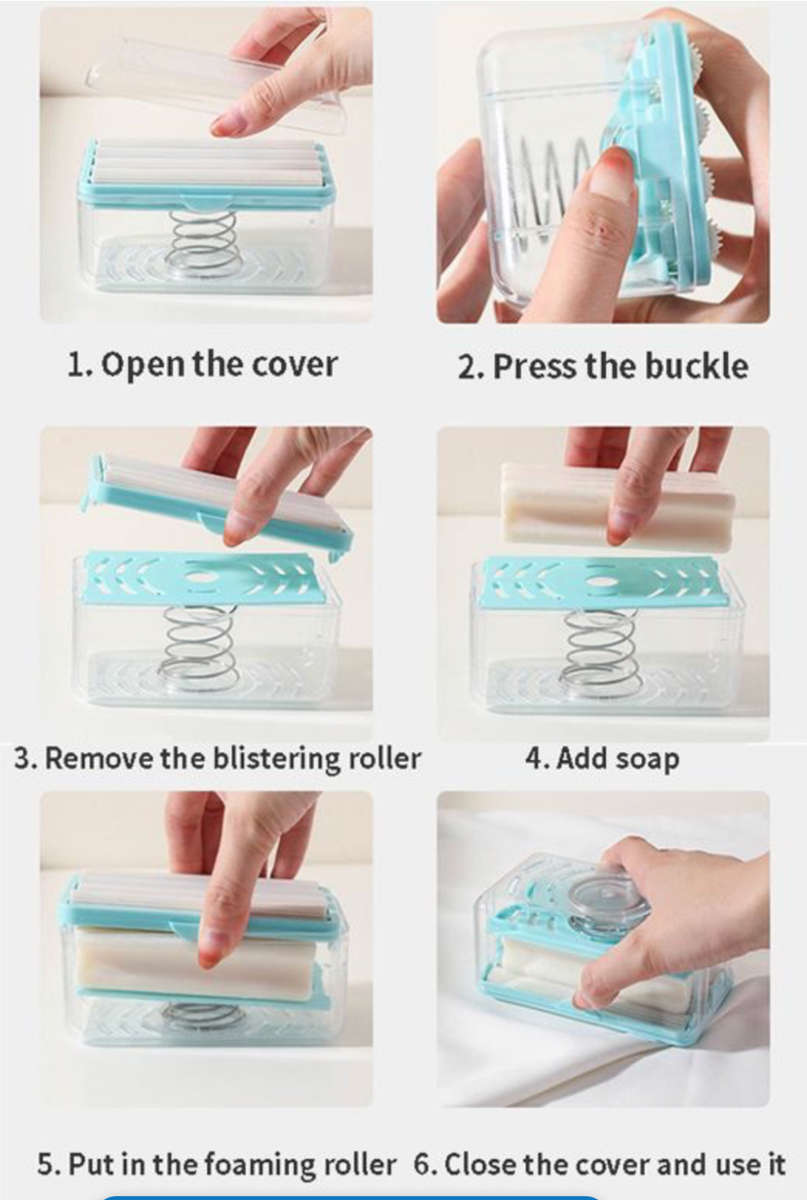 1. Open the cover

2. Press the buckle

3. Remove the blistering roller

4. Add soap

5. Put in the foaming roller

6. Close the cover and use it