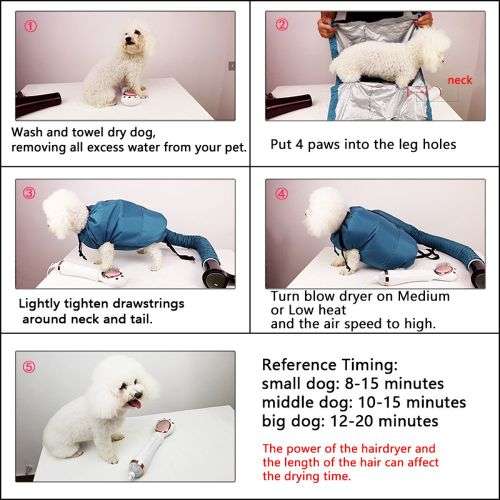 ①

Wash and towel dry dog, removing all excess water from your pet.

②

neck

Put 4 paws into the leg holes

③

Lightly tighten drawstrings around neck and tail.

④

Turn blow dryer on Medium or Low heat and the air speed to high.

⑤

Reference Timing:
small dog: 8-15 minutes
middle dog: 10-15 minutes
big dog: 12-20 minutes

The power of the hairdryer and the length of the hair can affect the drying time.