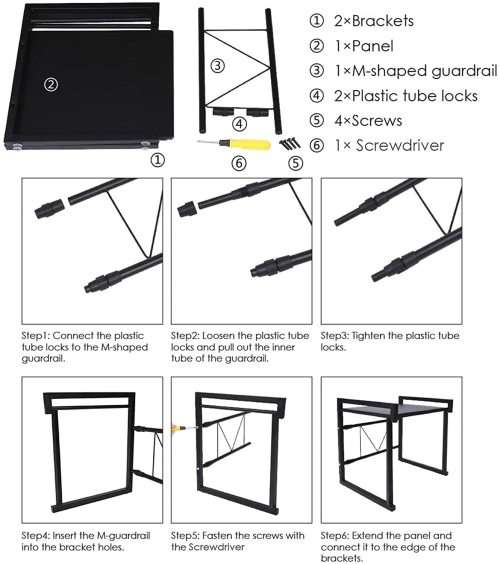 ② ③ ④ ① ⑥ ⑤

① 2×Brackets
② 1×Panel
③ 1×M-shaped guardrail
④ 2×Plastic tube locks
⑤ 4×Screws
⑥ 1× Screwdriver

Step1: Connect the plastic tube locks to the M-shaped guardrail.

Step2: Loosen the plastic tube locks and pull out the inner tube of the guardrail.

Step3: Tighten the plastic tube locks.

Step4: Insert the M-guardrail into the bracket holes.

Step5: Fasten the screws with the Screwdriver

Step6: Extend the panel and connect it to the edge of the brackets.