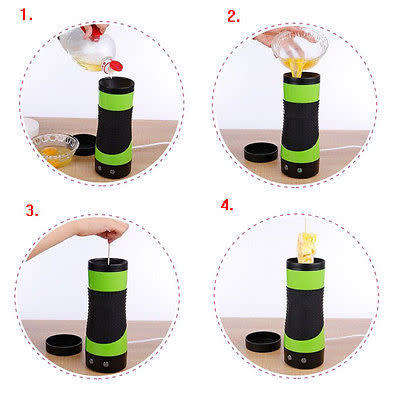 1.

2.

3.

4.