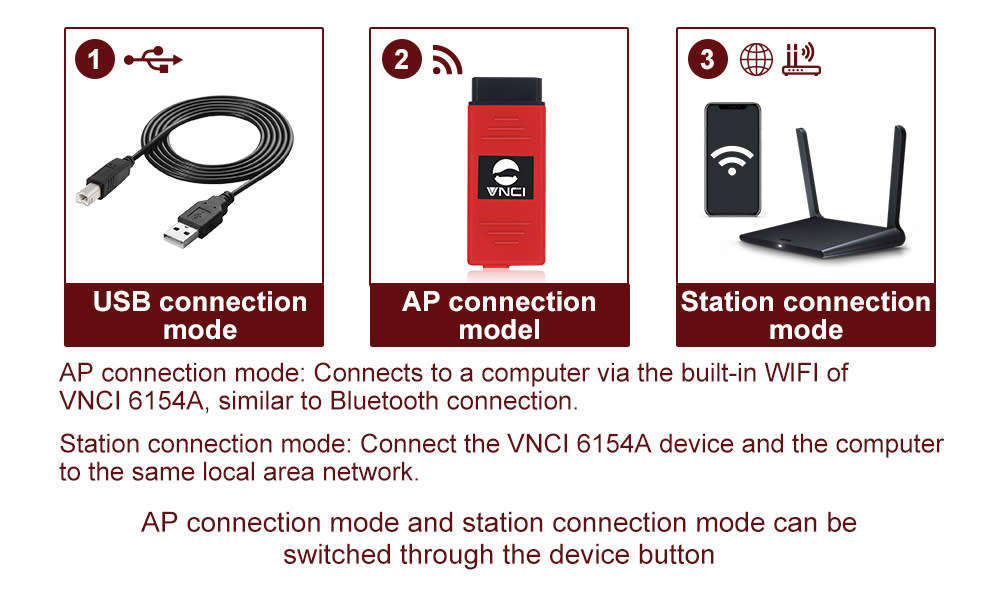 1

USB connection mode

2

VNCI

AP connection model

3

Station connection mode

AP connection mode: Connects to a computer via the built-in WIFI of VNCI 6154A, similar to Bluetooth connection.

Station connection mode: Connect the VNCI 6154A device and the computer to the same local area network.

AP connection mode and station connection mode can be switched through the device button