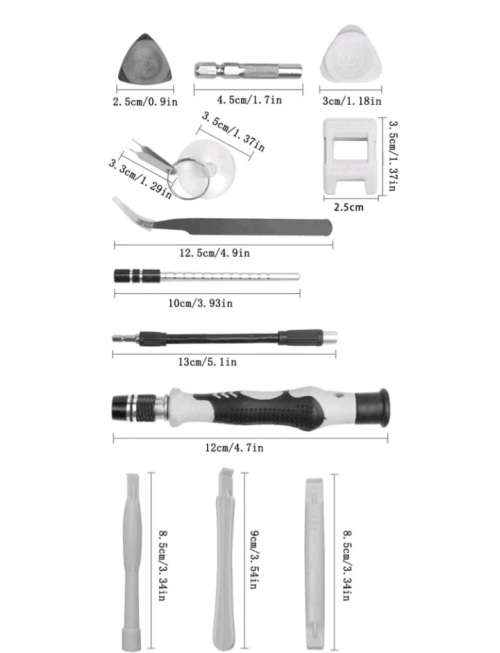 2.5cm/0.9in

4.5cm/1.7in

3cm/1.18in

3.5cm/1.37in

3.3cm/1.29in

3.5cm/1.37in

2.5cm

12.5cm/4.9in

10cm/3.93in

13cm/5.1in

12cm/4.7in

8.5cm/3.34in

9cm/3.54in

8.5cm/3.34in