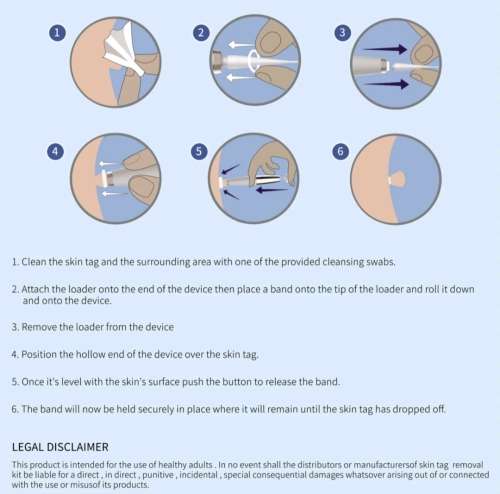 1

2

3

4

5

6

1. Clean the skin tag and the surrounding area with one of the provided cleansing swabs.

2. Attach the loader onto the end of the device then place a band onto the tip of the loader and roll it down and onto the device.

3. Remove the loader from the device

4. Position the hollow end of the device over the skin tag.

5. Once it's level with the skin's surface push the button to release the band.

6. The band will now be held securely in place where it will remain until the skin tag has dropped off.

LEGAL DISCLAIMER

This product is intended for the use of healthy adults . In no event shall the distributors or manufacturersof skin tag removal kit be liable for a direct , in direct , punitive , incidental , special consequential damages whatsover arising out of or connected with the use or misusof its products.