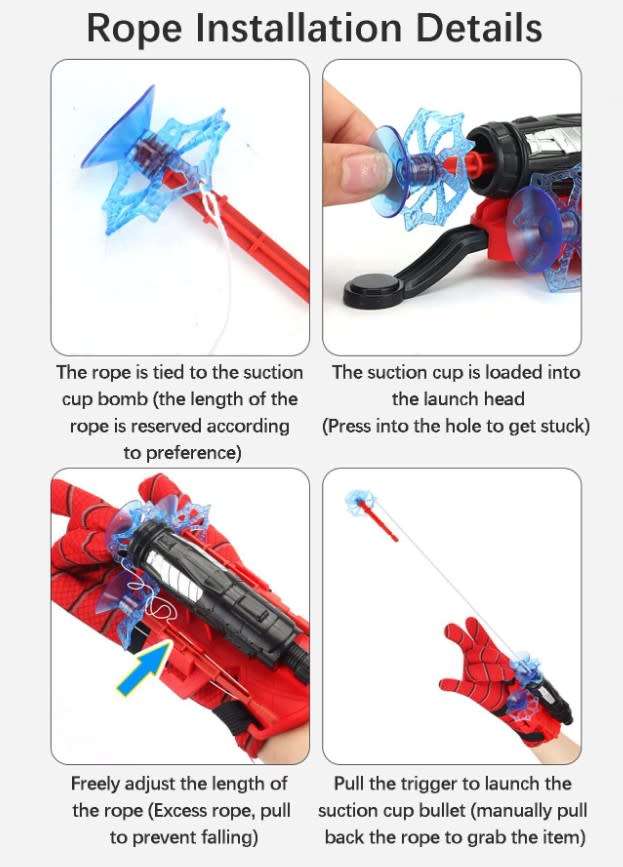 Rope Installation Details

The rope is tied to the suction cup bomb (the length of the rope is reserved according to preference)

The suction cup is loaded into the launch head (Press into the hole to get stuck)

Freely adjust the length of the rope (Excess rope, pull to prevent falling)

Pull the trigger to launch the suction cup bullet (manually pull back the rope to grab the item)