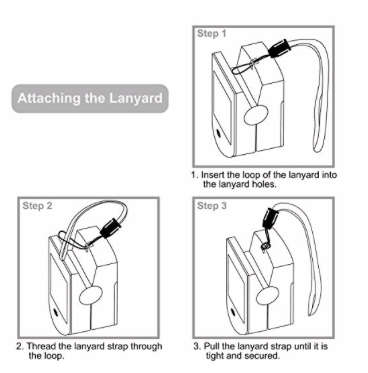 Attaching the Lanyard

Step 1

1. Insert the loop of the lanyard into the lanyard holes.

Step 2

2. Thread the lanyard strap through the loop.

Step 3

3. Pull the lanyard strap until it is tight and secured.