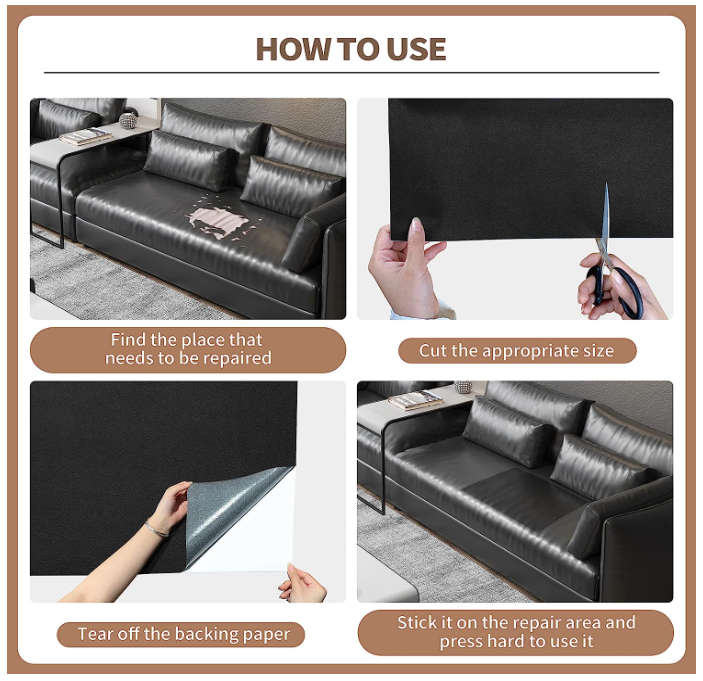 HOW TO USE

Find the place that needs to be repaired

Cut the appropriate size

Tear off the backing paper

Stick it on the repair area and press hard to use it