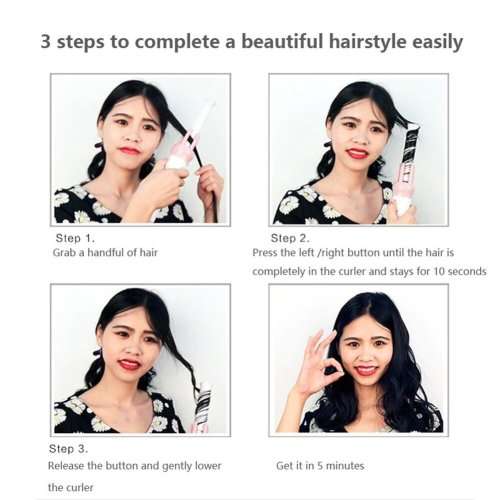 3 steps to complete a beautiful hairstyle easily

Step 1.
Grab a handful of hair

Step 2.
Press the left /right button until the hair is completely in the curler and stays for 10 seconds

Step 3.
Release the button and gently lower the curler

Get it in 5 minutes