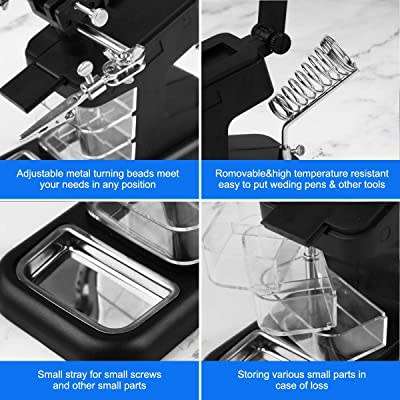 Adjustable metal turning beads meet your needs in any position

Romovable&high temperature resistant easy to put weding pens & other tools

Small stray for small screws and other small parts

Storing various small parts in case of loss