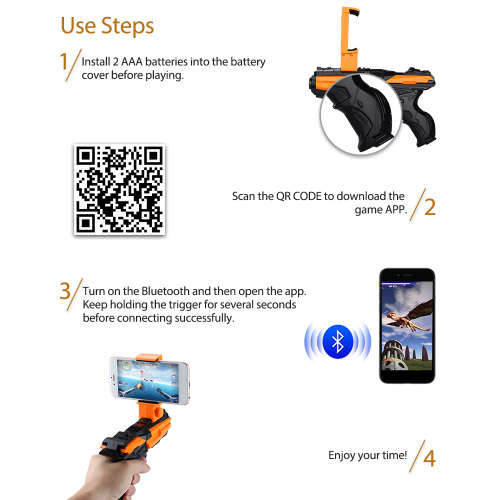 Use Steps

1/ Install 2 AAA batteries into the battery cover before playing.

Scan the QR CODE to download the game APP. /2

3/ Turn on the Bluetooth and then open the app. Keep holding the trigger for several seconds before connecting successfully.

Enjoy your time! /4