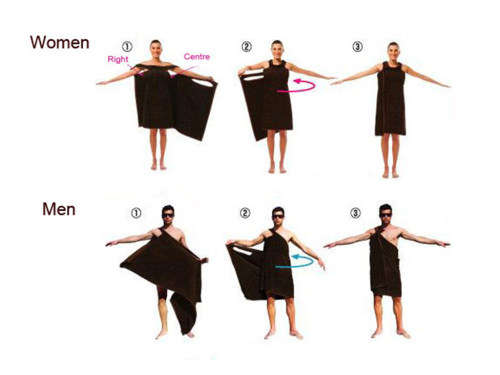 Women

①
Right
Centre

②

③

Men

①

②

③