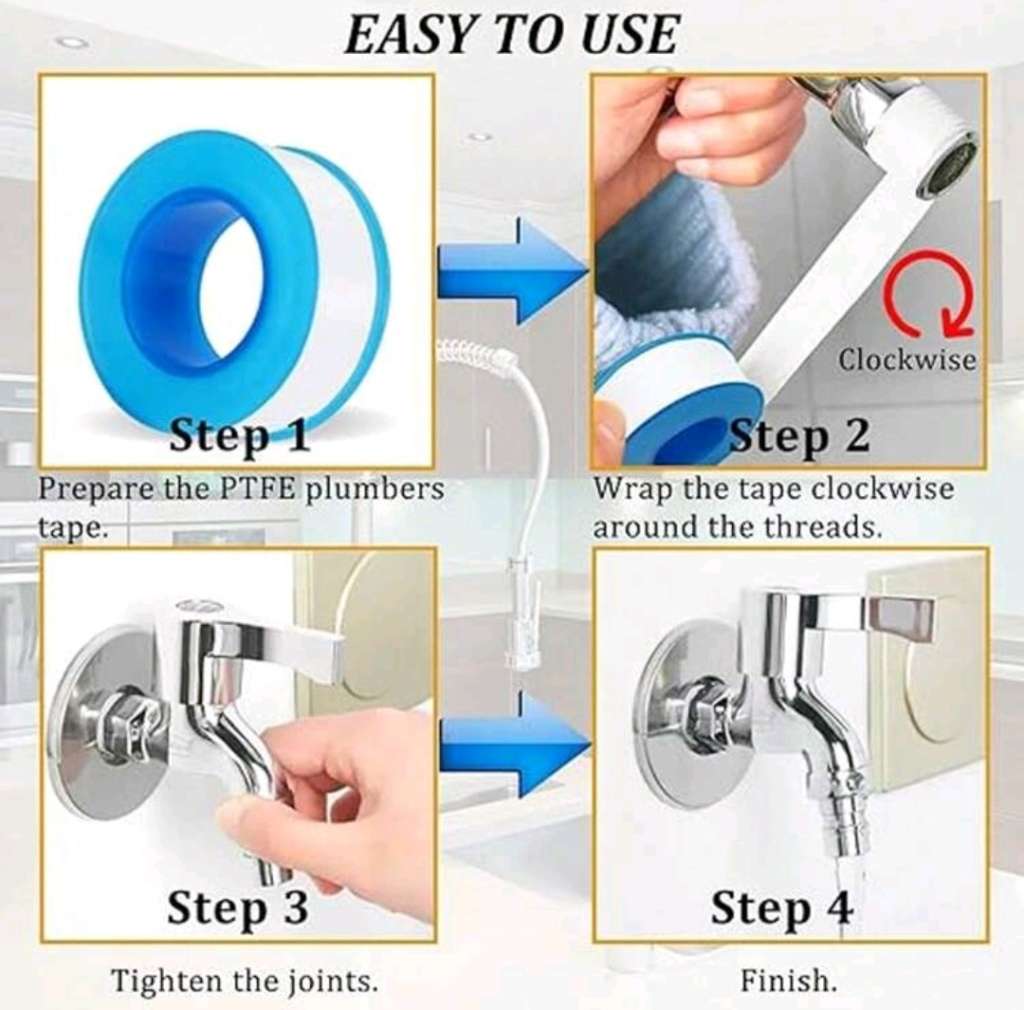 EASY TO USE

Step 1

Prepare the PTFE plumbers tape.

Clockwise

Step 2

Wrap the tape clockwise around the threads.

Step 3

Tighten the joints.

Step 4

Finish.