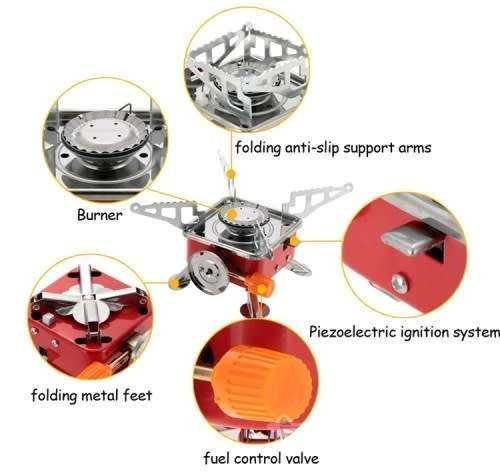 folding anti-slip support arms

Burner

Piezoelectric ignition system

folding metal feet

fuel control valve