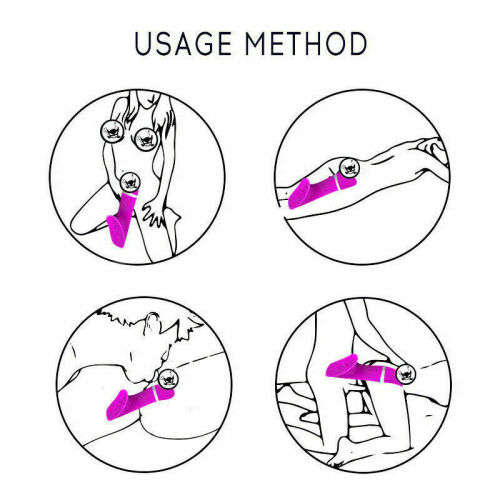 USAGE METHOD