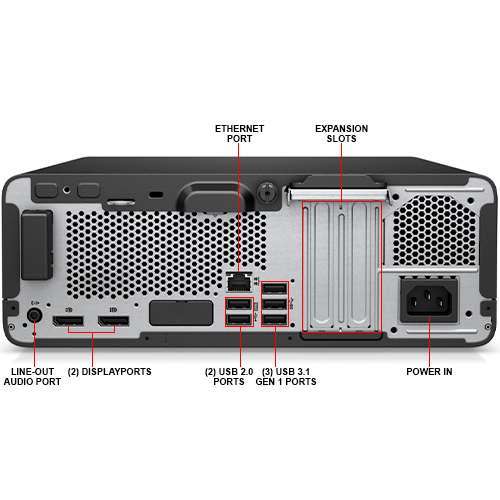 ETHERNET PORT

EXPANSION SLOTS

LINE-OUT AUDIO PORT

(2) DISPLAYPORTS

(2) USB 2.0 PORTS

(3) USB 3.1 GEN 1 PORTS

POWER IN