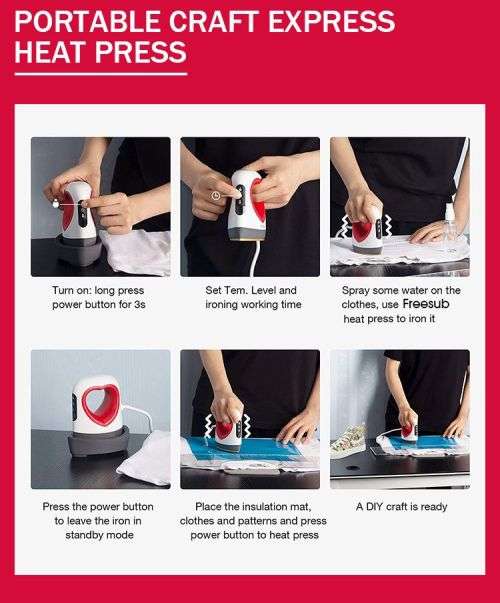 PORTABLE CRAFT EXPRESS HEAT PRESS

Turn on: long press power button for 3s

Set Tem. Level and ironing working time

Spray some water on the clothes, use Freesub heat press to iron it

Press the power button to leave the iron in standby mode

Place the insulation mat, clothes and patterns and press power button to heat press

A DIY craft is ready