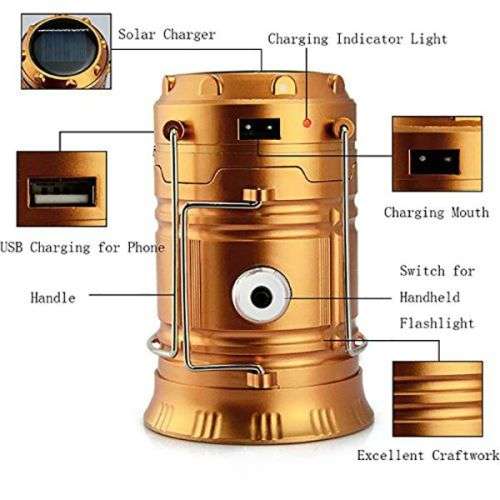 Solar Charger

Charging Indicator Light

Charging Mouth

USB Charging for Phone

Handle

Switch for Handheld Flashlight

Excellent Craftwork