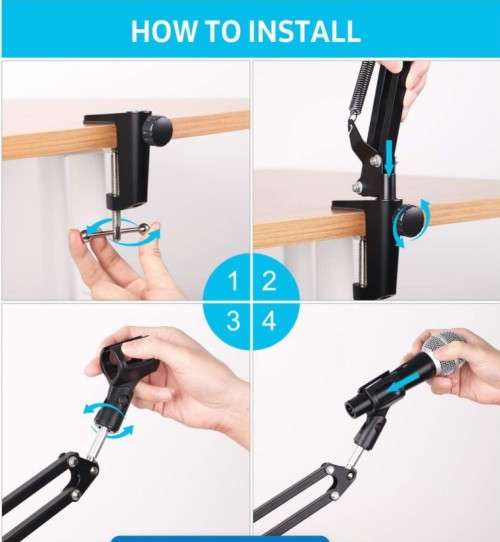 HOW TO INSTALL

1 2
3 4