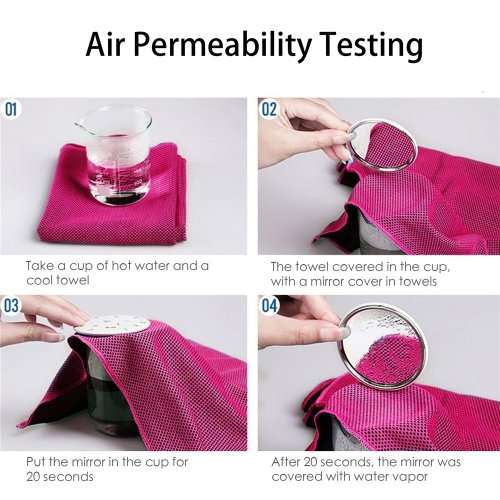 Air Permeability Testing

01

Take a cup of hot water and a cool towel

02

The towel covered in the cup, with a mirror cover in towels

03

Put the mirror in the cup for 20 seconds

04

After 20 seconds, the mirror was covered with water vapor