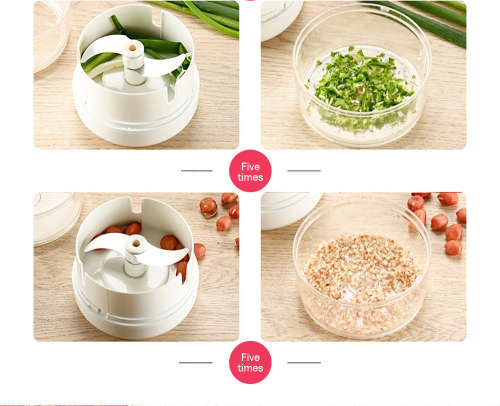 Five times

Five times