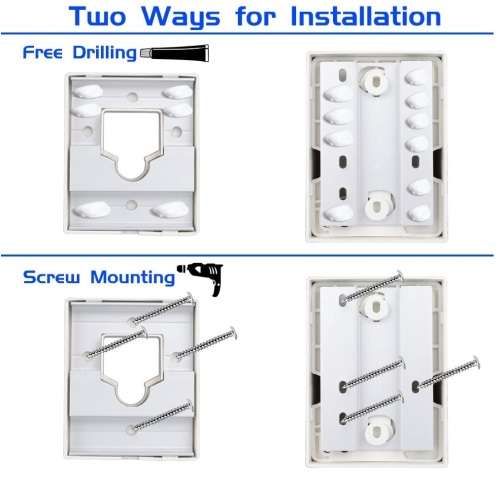 Two Ways for Installation

Free Drilling

Screw Mounting