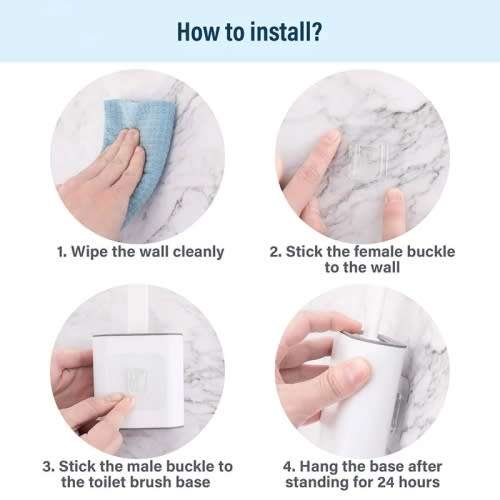 How to install?

1. Wipe the wall cleanly

2. Stick the female buckle to the wall

3. Stick the male buckle to the toilet brush base

4. Hang the base after standing for 24 hours