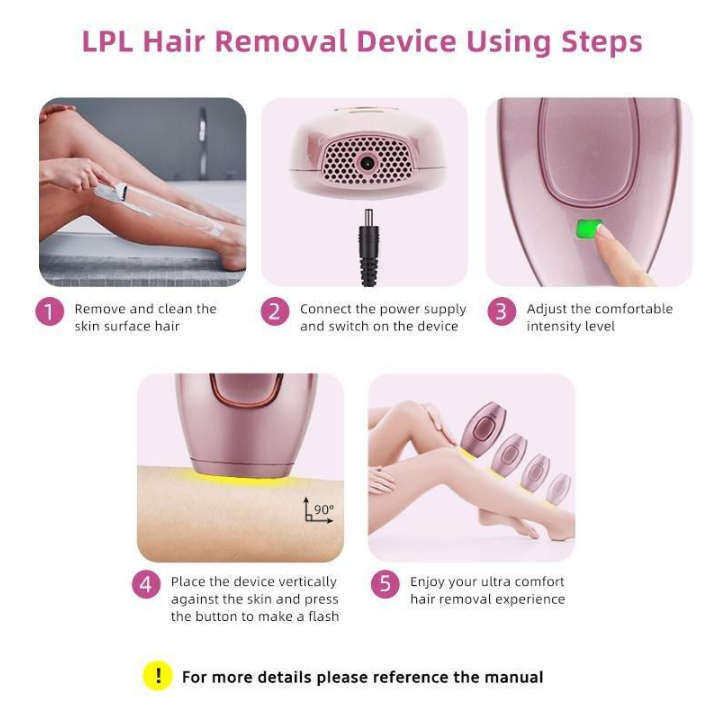 LPL Hair Removal Device Using Steps

1 Remove and clean the skin surface hair

2 Connect the power supply and switch on the device

3 Adjust the comfortable intensity level

90°

4 Place the device vertically against the skin and press the button to make a flash

5 Enjoy your ultra comfort hair removal experience

! For more details please reference the manual