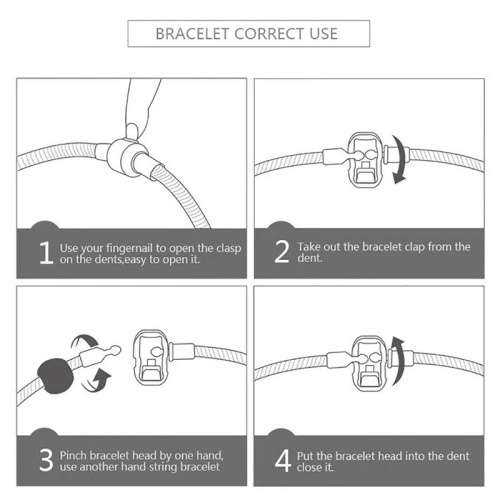 BRACELET CORRECT USE

1 Use your fingernail to open the clasp on the dents,easy to open it.

2 Take out the bracelet clap from the dent.

3 Pinch bracelet head by one hand, use another hand string bracelet

4 Put the bracelet head into the dent close it.