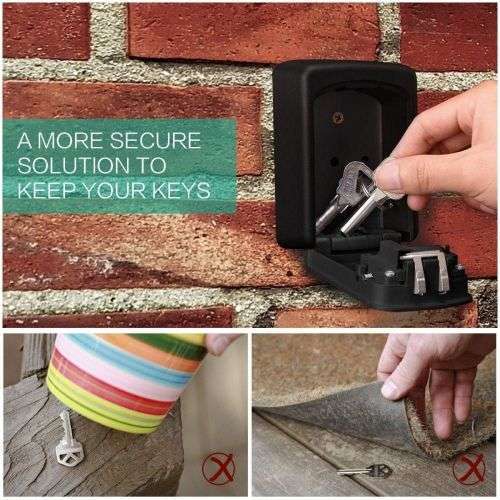 A MORE SECURE SOLUTION TO KEEP YOUR KEYS