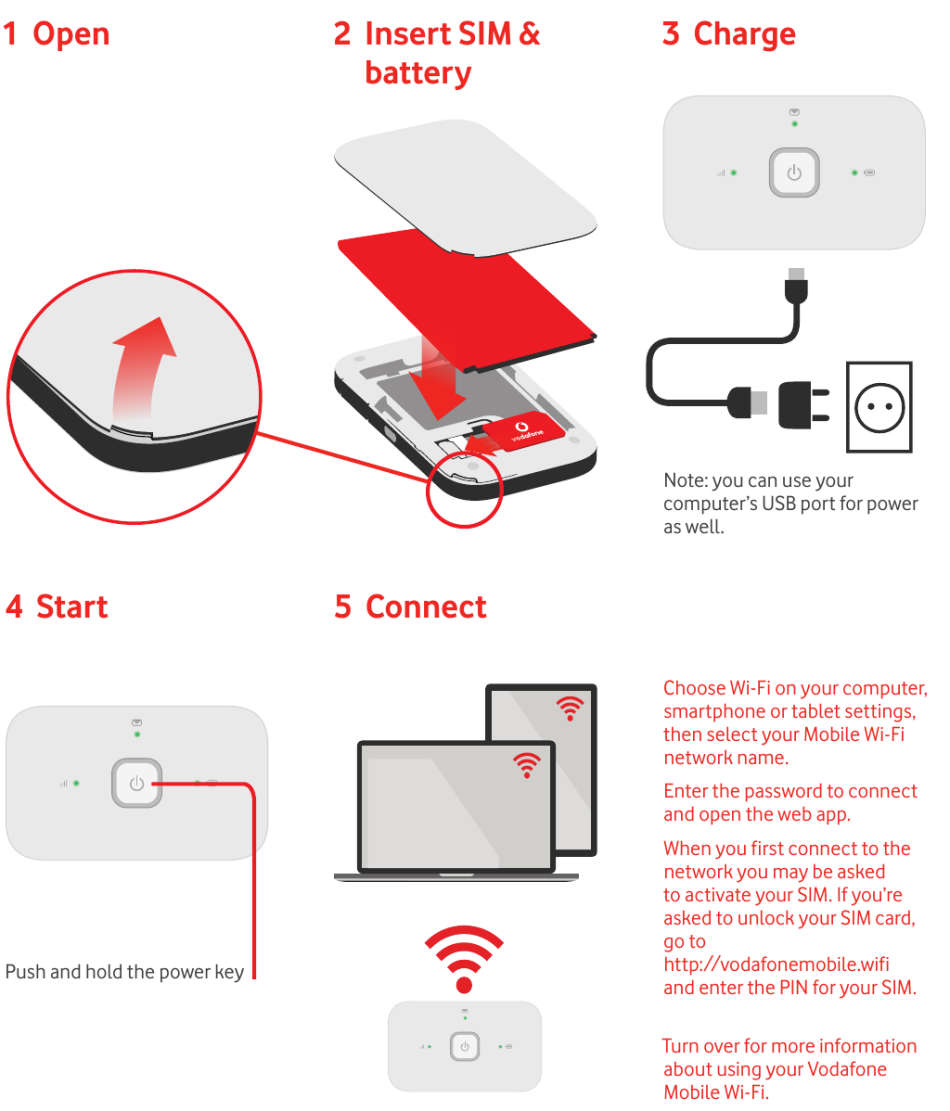 1 Open

2 Insert SIM & battery

vodafone

3 Charge

Note: you can use your computer's USB port for power as well.

4 Start

Push and hold the power key

5 Connect

Choose Wi-Fi on your computer, smartphone or tablet settings, then select your Mobile Wi-Fi network name.

Enter the password to connect and open the web app.

When you first connect to the network you may be asked to activate your SIM. If you're asked to unlock your SIM card, go to http://vodafonemobile.wifi and enter the PIN for your SIM.

Turn over for more information about using your Vodafone Mobile Wi-Fi.