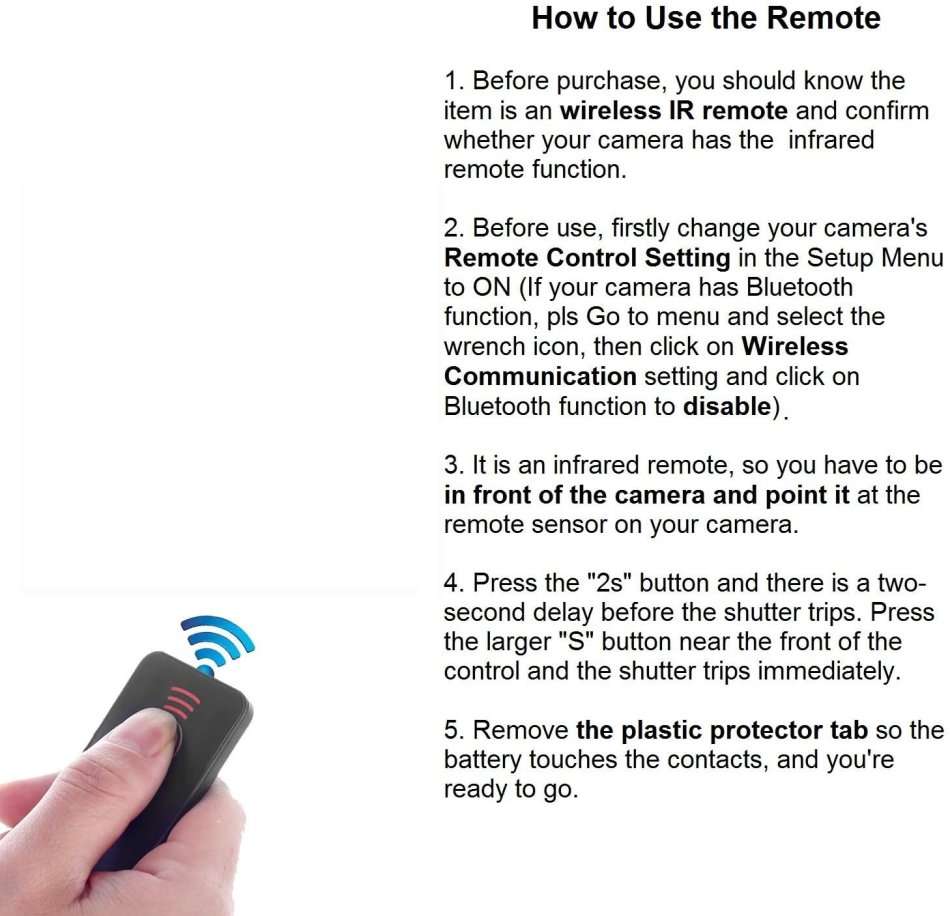 How to Use the Remote

1. Before purchase, you should know the item is an wireless IR remote and confirm whether your camera has the infrared remote function.

2. Before use, firstly change your camera's Remote Control Setting in the Setup Menu to ON (If your camera has Bluetooth function, pls Go to menu and select the wrench icon, then click on Wireless Communication setting and click on Bluetooth function to disable).

3. It is an infrared remote, so you have to be in front of the camera and point it at the remote sensor on your camera.

4. Press the "2s" button and there is a two-second delay before the shutter trips. Press the larger "S" button near the front of the control and the shutter trips immediately.

5. Remove the plastic protector tab so the battery touches the contacts, and you're ready to go.