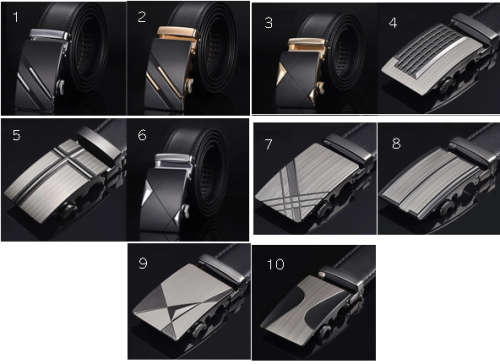 1
2
3
4
5
6
7
8
9
10