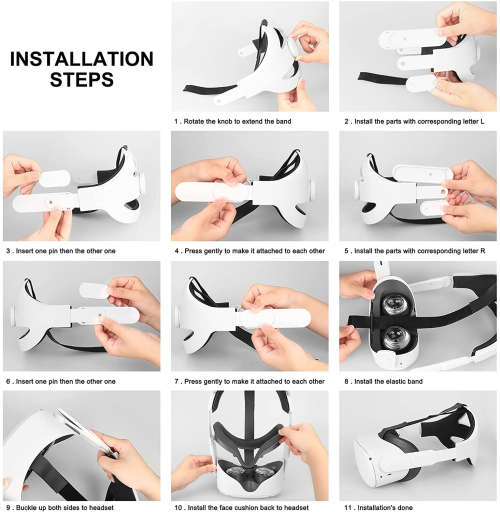 INSTALLATION STEPS

1 . Rotate the knob to extend the band

2 . Install the parts with corresponding letter L

3 . Insert one pin then the other one

4 . Press gently to make it attached to each other

5 . Install the parts with corresponding letter R

6 . Insert one pin then the other one

7 . Press gently to make it attached to each other

8 . Install the elastic band

9 . Buckle up both sides to headset

10 . Install the face cushion back to headset

11 . Installation's done