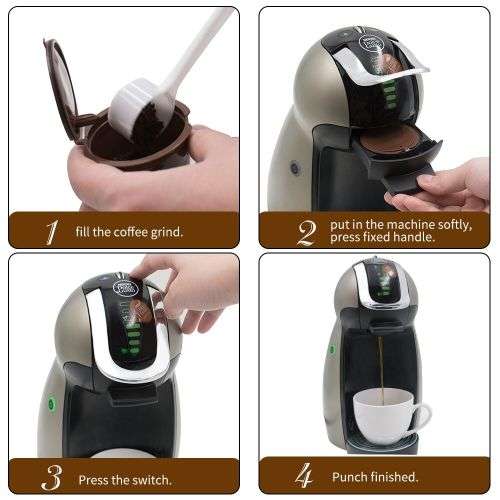 1 fill the coffee grind.

2 put in the machine softly, press fixed handle.

3 Press the switch.

4 Punch finished.